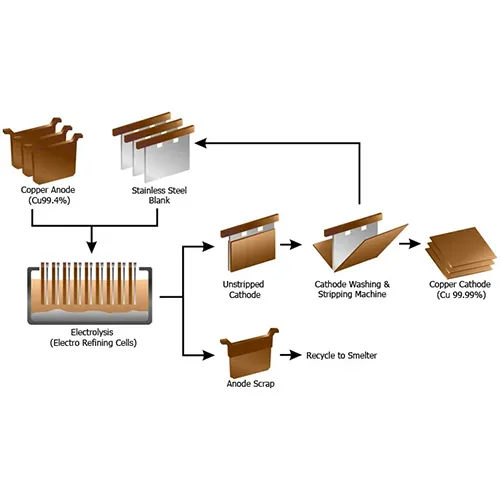 Copper Anode
(Cu99.4%)

Stainless Steel
Blank

Electrolysis
(Electro Refining Cells)

Unstripped
Cathode

Cathode Washing &
Stripping Machine

Copper Cathode
(Cu 99.99%)

Anode Scrap

Recycle to Smelter